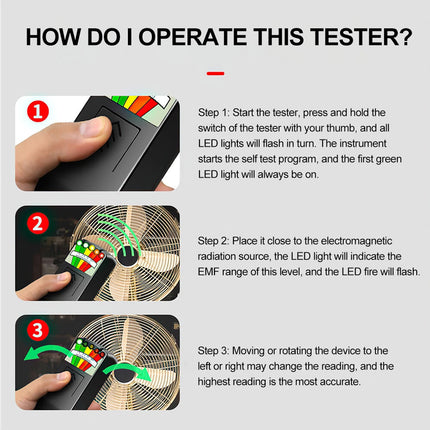 HOW DO I OPERATE THIS TESTER?

1

Step 1: Start the tester, press and hold the switch of the tester with your thumb, and all LED lights will flash in turn. The instrument starts the self test program, and the first green LED light will always be on.

2

Step 2: Place it close to the electromagnetic radiation source, the LED light will indicate the EMF range of this level, and the LED fire will flash.

3

Step 3: Moving or rotating the device to the left or right may change the reading, and the highest reading is the most accurate.