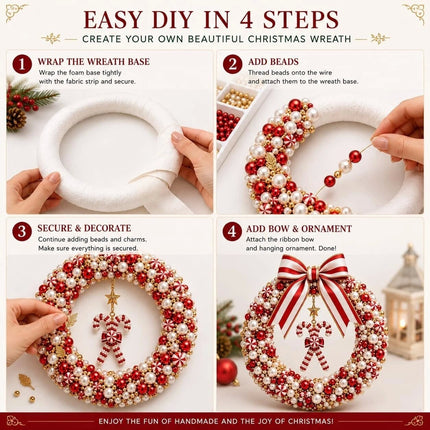 EASY DIY IN 4 STEPS

CREATE YOUR OWN BEAUTIFUL CHRISTMAS WREATH

1 WRAP THE WREATH BASE

Wrap the foam base tightly with the fabric strip and secure.

2 ADD BEADS

Thread beads onto the wire and attach them to the wreath base.

3 SECURE & DECORATE

Continue adding beads and charms. Make sure everything is secured.

4 ADD BOW & ORNAMENT

Attach the ribbon bow and hanging ornament. Done!

ENJOY THE FUN OF HANDMADE AND THE JOY OF CHRISTMAS!