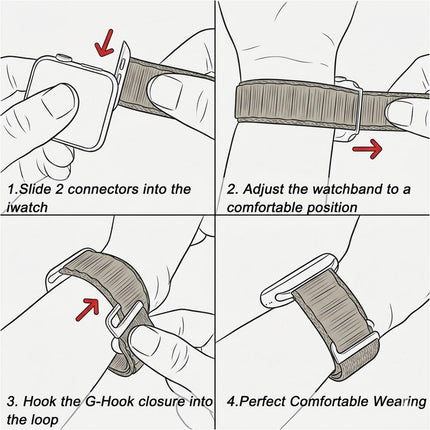 1.Slide 2 connectors into the iwatch

2. Adjust the watchband to a comfortable position

3. Hook the G-Hook closure into the loop

4.Perfect Comfortable Wearing