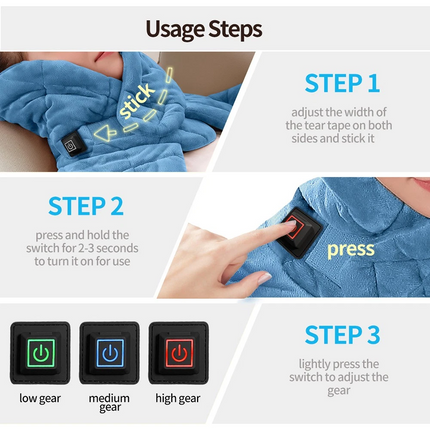 Usage Steps

stick

STEP 1

adjust the width of the tear tape on both sides and stick it

STEP 2

press and hold the switch for 2-3 seconds to turn it on for use

press

low gear

medium gear

high gear

STEP 3

lightly press the switch to adjust the gear