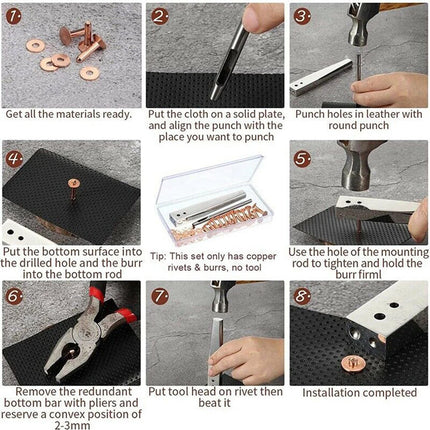 1.
Get all the materials ready.

2.
Put the cloth on a solid plate, and align the punch with the place you want to punch

3.
Punch holes in leather with round punch

4.
Put the bottom surface into the drilled hole and the burr into the bottom rod

Tip: This set only has copper rivets & burrs, no tool

5.
Use the hole of the mounting rod to tighten and hold the burr firml

6.
Remove the redundant bottom bar with pliers and reserve a convex position of 2-3mm

7.
Put tool head on rivet then beat it

8.
Installation completed