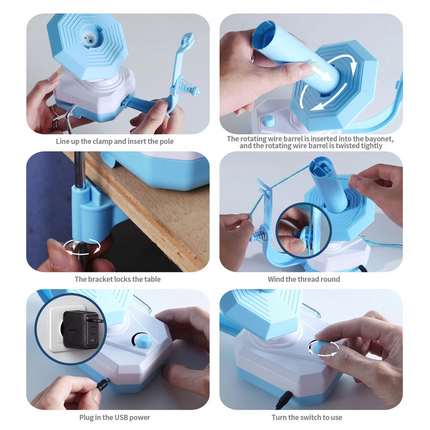 Line up the clamp and insert the pole

The rotating wire barrel is inserted into the bayonet, and the rotating wire barrel is twisted tightly

The bracket locks the table

Wind the thread round

Plug in the USB power

Turn the switch to use