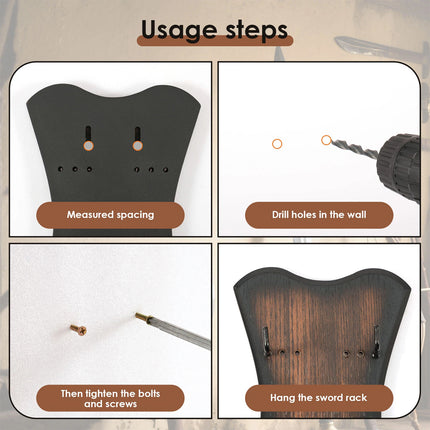 Usage steps

Measured spacing

Drill holes in the wall

Then tighten the bolts and screws

Hang the sword rack