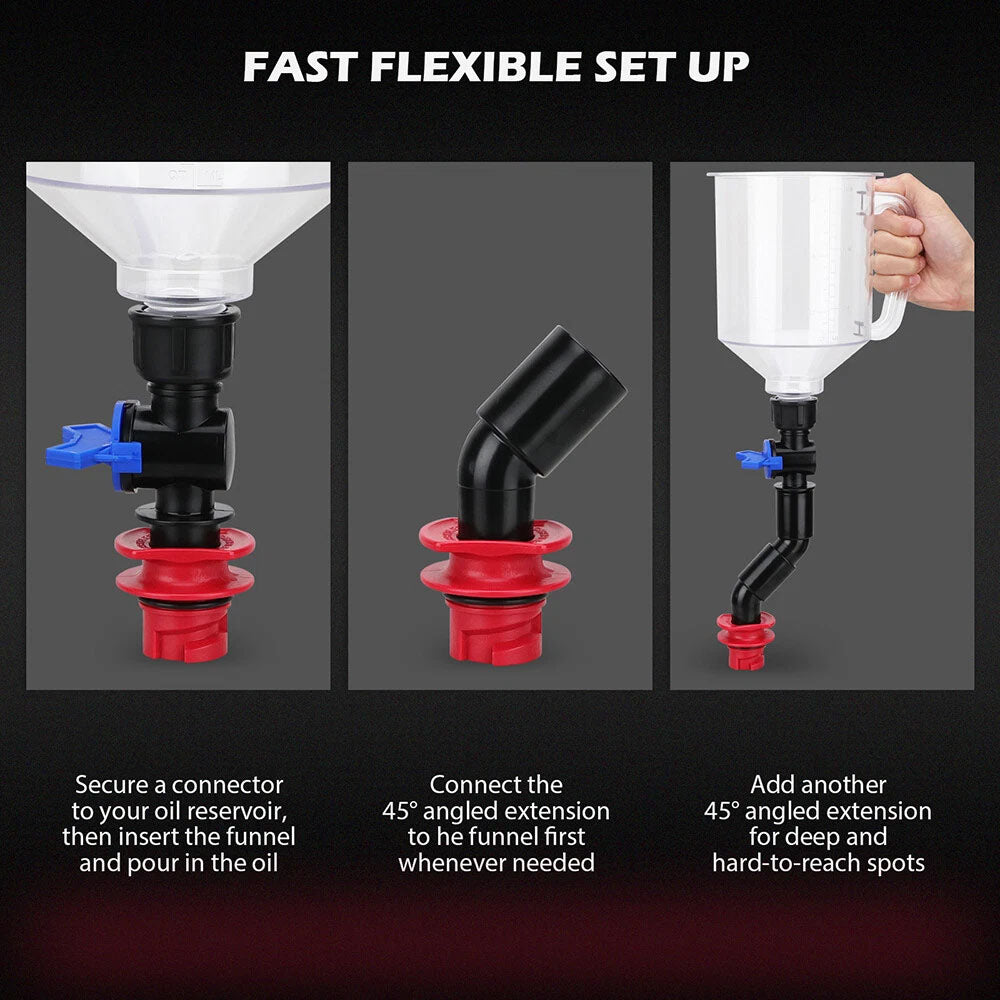 FAST FLEXIBLE SET UP

Secure a connector to your oil reservoir, then insert the funnel and pour in the oil

Connect the 45° angled extension to he funnel first whenever needed

Add another 45° angled extension for deep and hard-to-reach spots