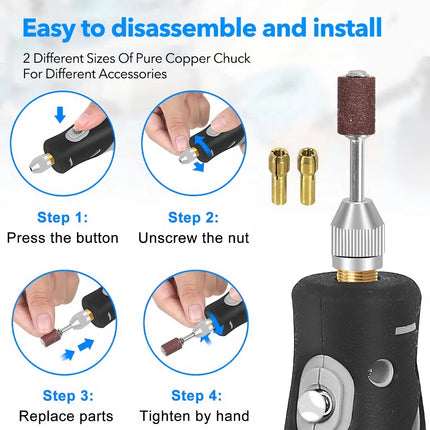 Easy to disassemble and install

2 Different Sizes Of Pure Copper Chuck For Different Accessories

Step 1:
Press the button

Step 2:
Unscrew the nut

Step 3:
Replace parts

Step 4:
Tighten by hand