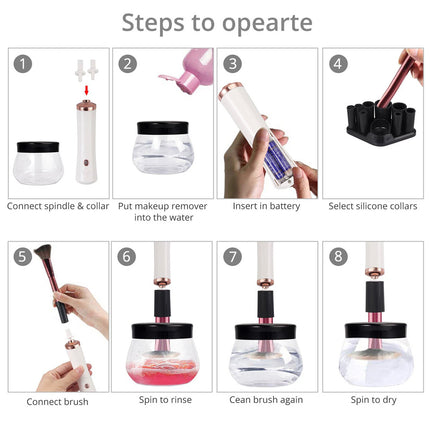 Steps to opearte

1
Connect spindle & collar

2
Put makeup remover into the water

3
Insert in battery

4
Select silicone collars

5
Connect brush

6
Spin to rinse

7
Cean brush again

8
Spin to dry