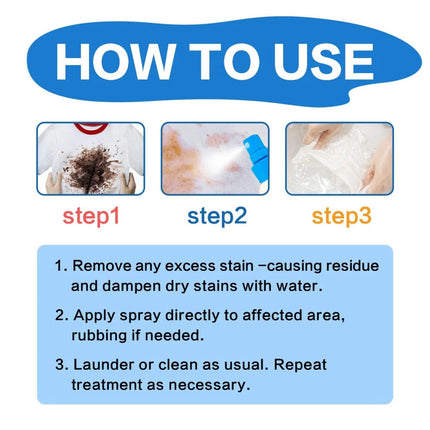 HOW TO USE

step1

step2

step3

1. Remove any excess stain -causing residue and dampen dry stains with water.

2. Apply spray directly to affected area, rubbing if needed.

3. Launder or clean as usual. Repeat treatment as necessary.