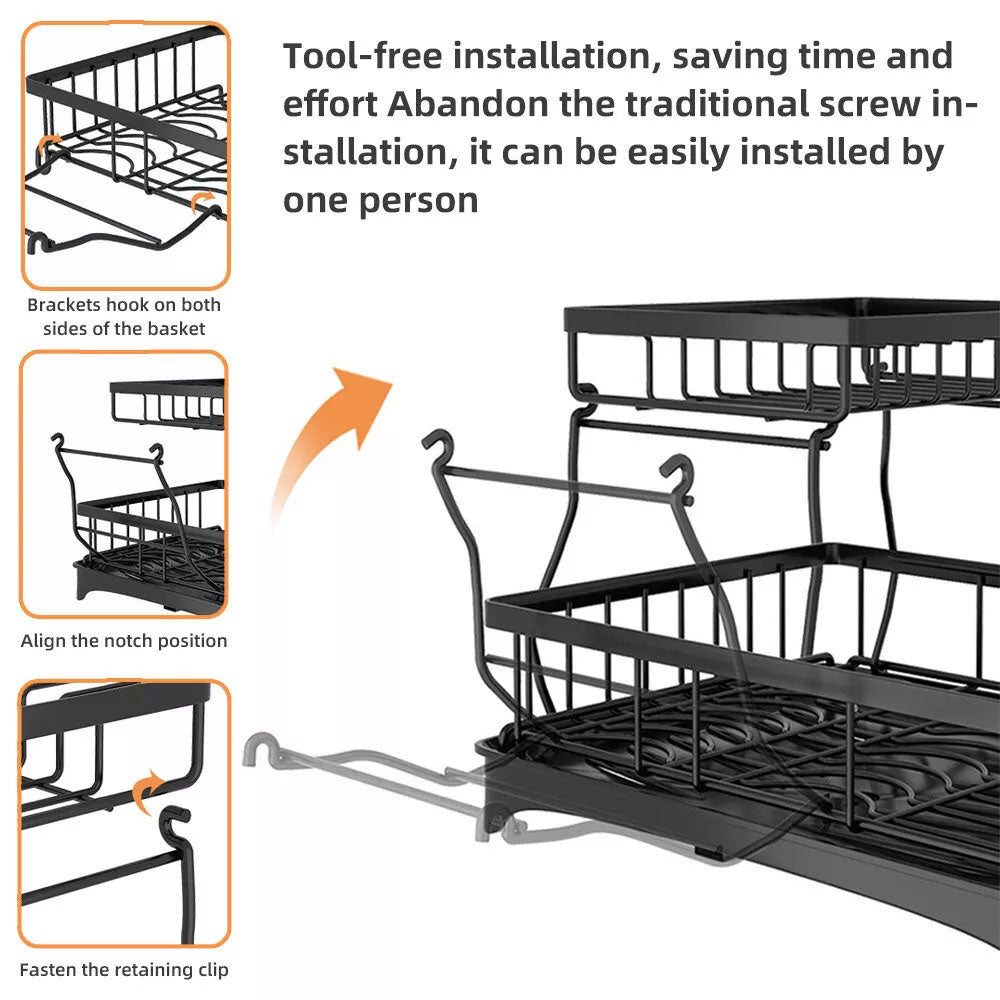 Tool-free installation, saving time and effort Abandon the traditional screw installation, it can be easily installed by one person

Brackets hook on both sides of the basket

Align the notch position

Fasten the retaining clip