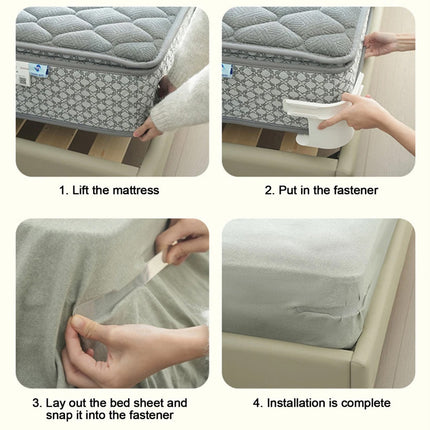 1. Lift the mattress

2. Put in the fastener

3. Lay out the bed sheet and snap it into the fastener

4. Installation is complete