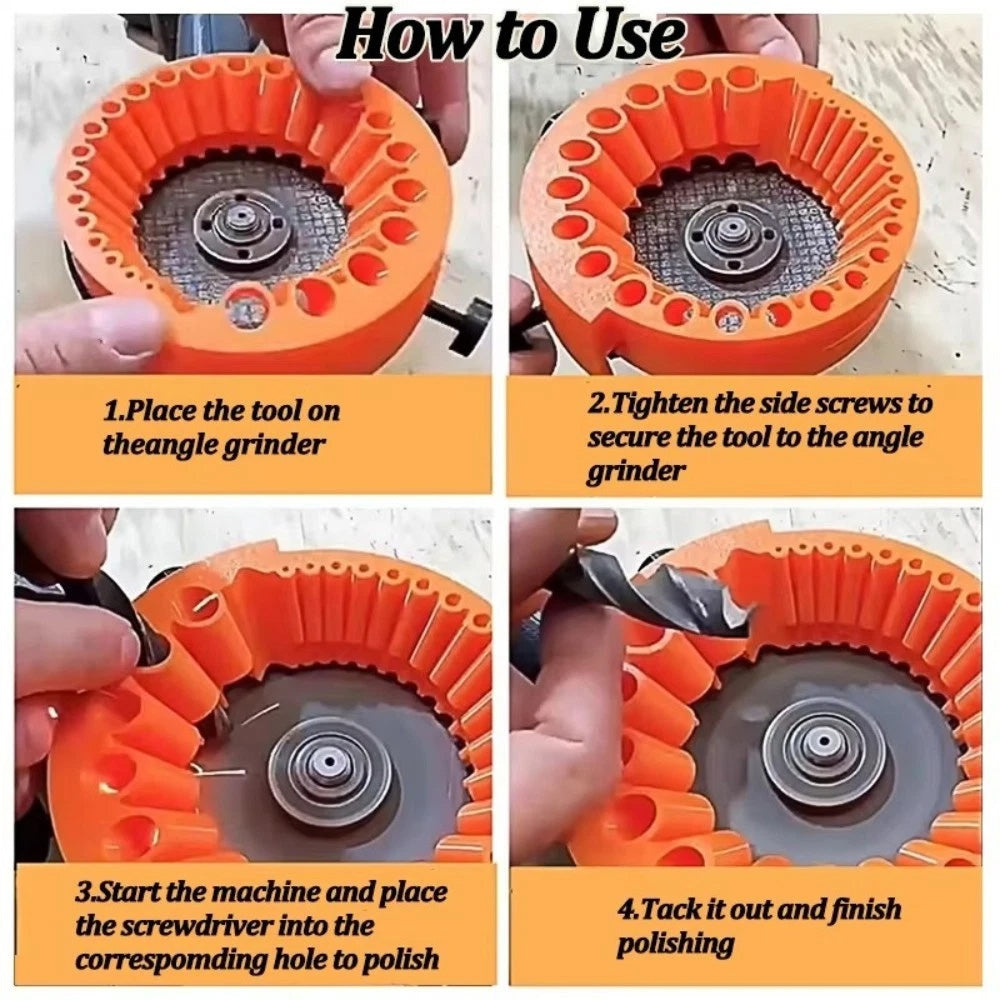 How to Use

1.Place the tool on theangle grinder

2.Tighten the side screws to secure the tool to the angle grinder

3.Start the machine and place the screwdriver into the correspomding hole to polish

4.Tack it out and finish polishing