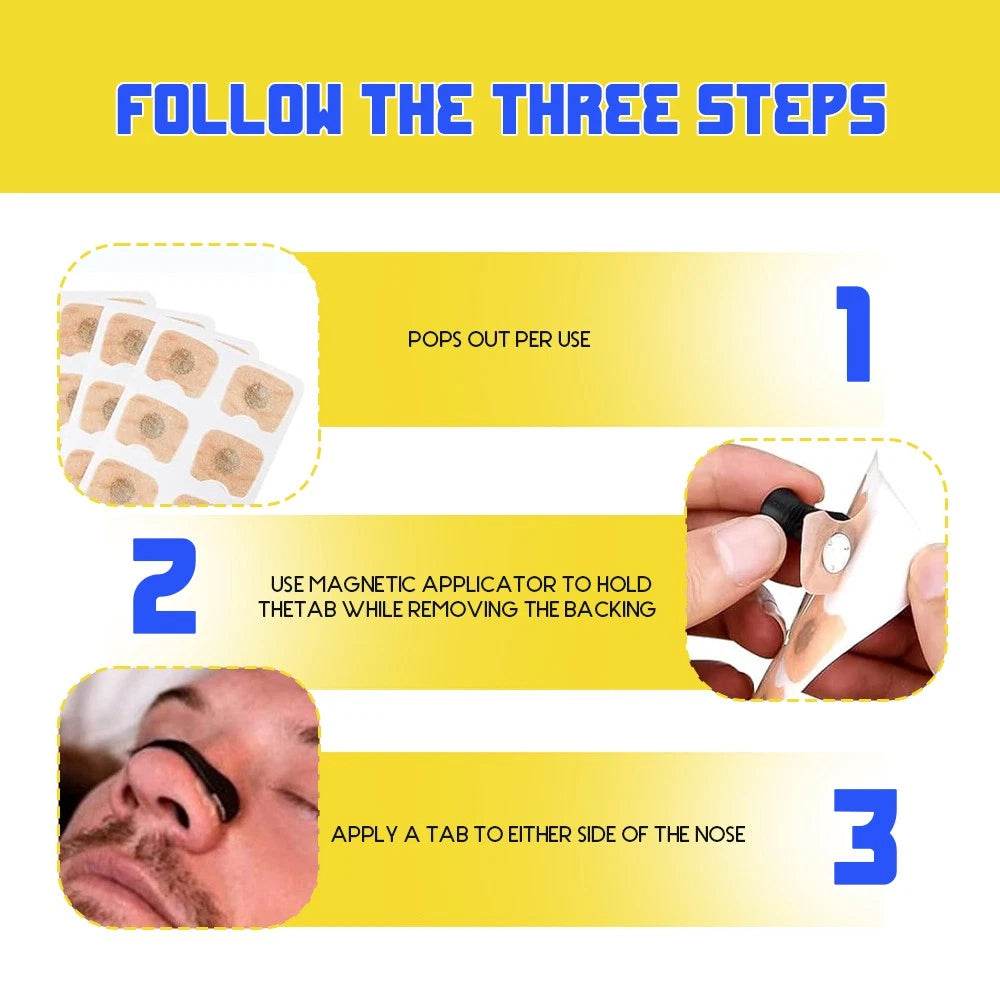 FOLLOW THE THREE STEPS

POPS OUT PER USE

1

2

USE MAGNETIC APPLICATOR TO HOLD THETAB WHILE REMOVING THE BACKING

APPLY A TAB TO EITHER SIDE OF THE NOSE

3