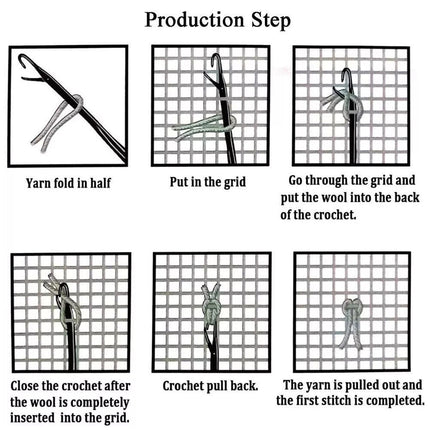 Production Step

Yarn fold in half

Put in the grid

Go through the grid and put the wool into the back of the crochet.

Close the crochet after the wool is completely inserted into the grid.

Crochet pull back.

The yarn is pulled out and the first stitch is completed.