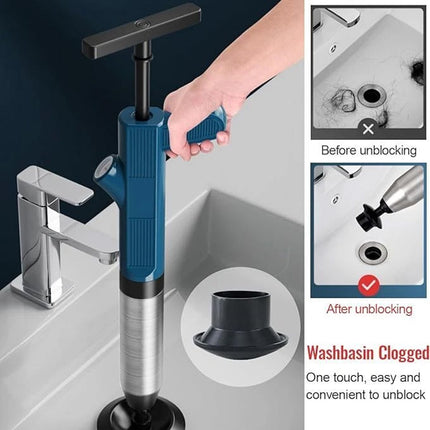 Before unblocking

After unblocking

Washbasin Clogged

One touch, easy and convenient to unblock