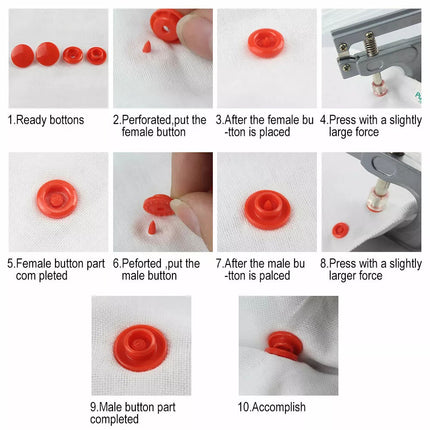 1.Ready bottons

2.Perforated,put the female button

3.After the female bu -tton is placed

4.Press with a slightly large force

5.Female button part com pleted

6.Peforted ,put the male button

7.After the male bu -tton is palced

8.Press with a slightly larger force

9.Male button part completed

10.Accomplish