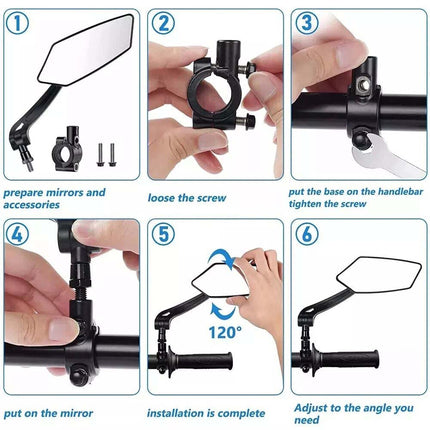 1

prepare mirrors and accessories

2

loose the screw

3

put the base on the handlebar tighten the screw

4

put on the mirror

5

120°

installation is complete

6

Adjust to the angle you need