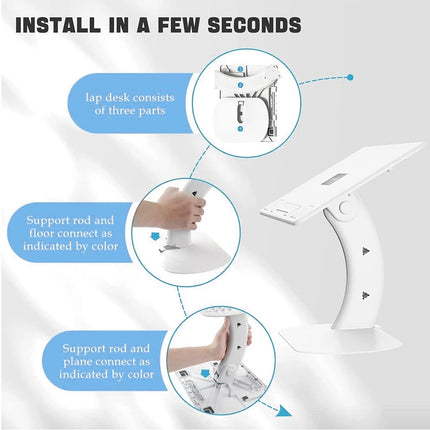 INSTALL IN A FEW SECONDS

lap desk consists of three parts

Support rod and floor connect as indicated by color

Support rod and plane connect as indicated by color