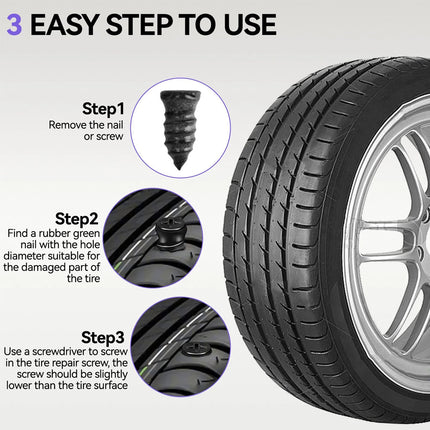 3 EASY STEP TO USE

Step1
Remove the nail or screw

Step2
Find a rubber green nail with the hole diameter suitable for the damaged part of the tire

Step3
Use a screwdriver to screw in the tire repair screw, the screw should be slightly lower than the tire surface