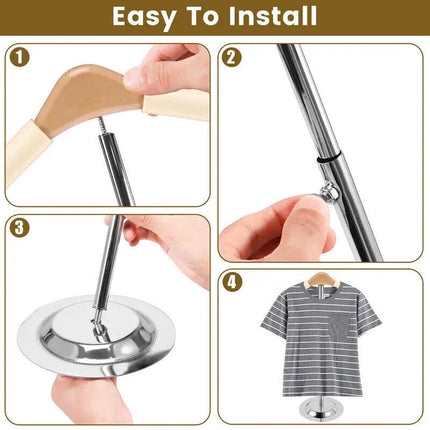 Easy To Install

1

2

3

4