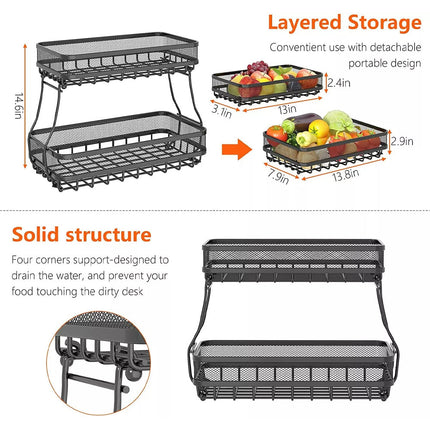 Layered Storage

Conventient use with detachable portable design

14.6in

2.4in

3.1in

13in

2.9in

7.9in

13.8in

Solid structure

Four corners support-designed to drain the water, and prevent your food touching the dirty desk