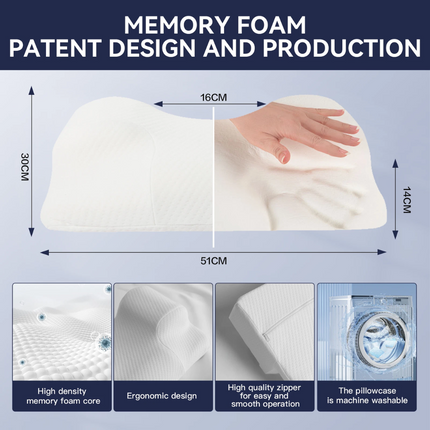 MEMORY FOAM
PATENT DESIGN AND PRODUCTION

16CM

30CM

14CM

51CM

High density memory foam core

Ergonomic design

High quality zipper for easy and smooth operation

The pillowcase is machine washable