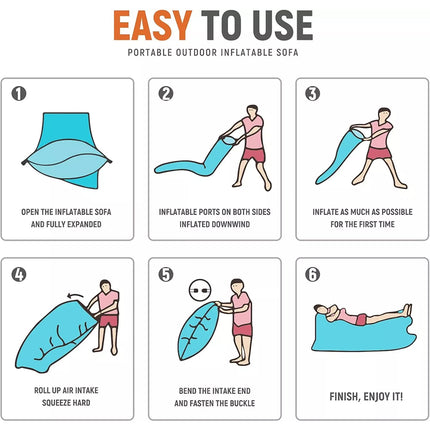 EASY TO USE

PORTABLE OUTDOOR INFLATABLE SOFA

1

OPEN THE INFLATABLE SOFA AND FULLY EXPANDED

2

INFLATABLE PORTS ON BOTH SIDES INFLATED DOWNWIND

3

INFLATE AS MUCH AS POSSIBLE FOR THE FIRST TIME

4

ROLL UP AIR INTAKE SQUEEZE HARD

5

BEND THE INTAKE END AND FASTEN THE BUCKLE

6

FINISH, ENJOY IT!