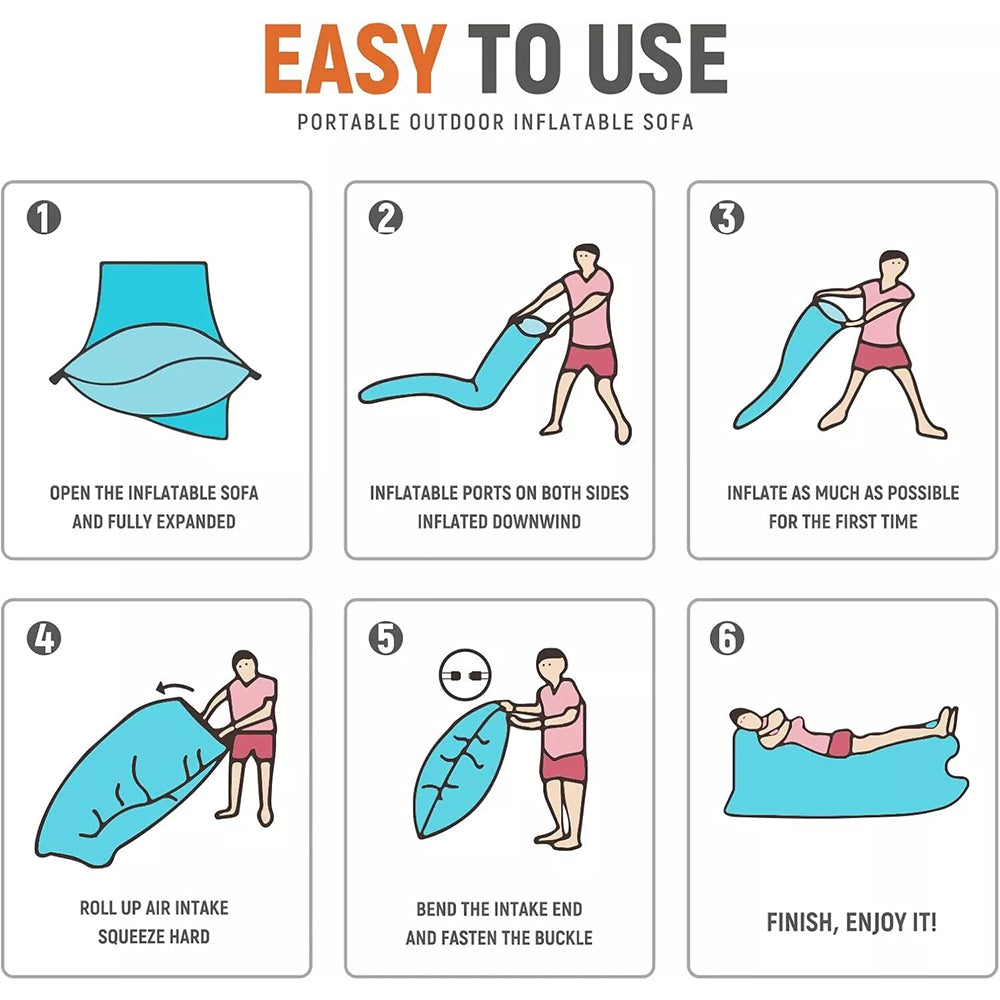 EASY TO USE

PORTABLE OUTDOOR INFLATABLE SOFA

1

OPEN THE INFLATABLE SOFA AND FULLY EXPANDED

2

INFLATABLE PORTS ON BOTH SIDES INFLATED DOWNWIND

3

INFLATE AS MUCH AS POSSIBLE FOR THE FIRST TIME

4

ROLL UP AIR INTAKE SQUEEZE HARD

5

BEND THE INTAKE END AND FASTEN THE BUCKLE

6

FINISH, ENJOY IT!