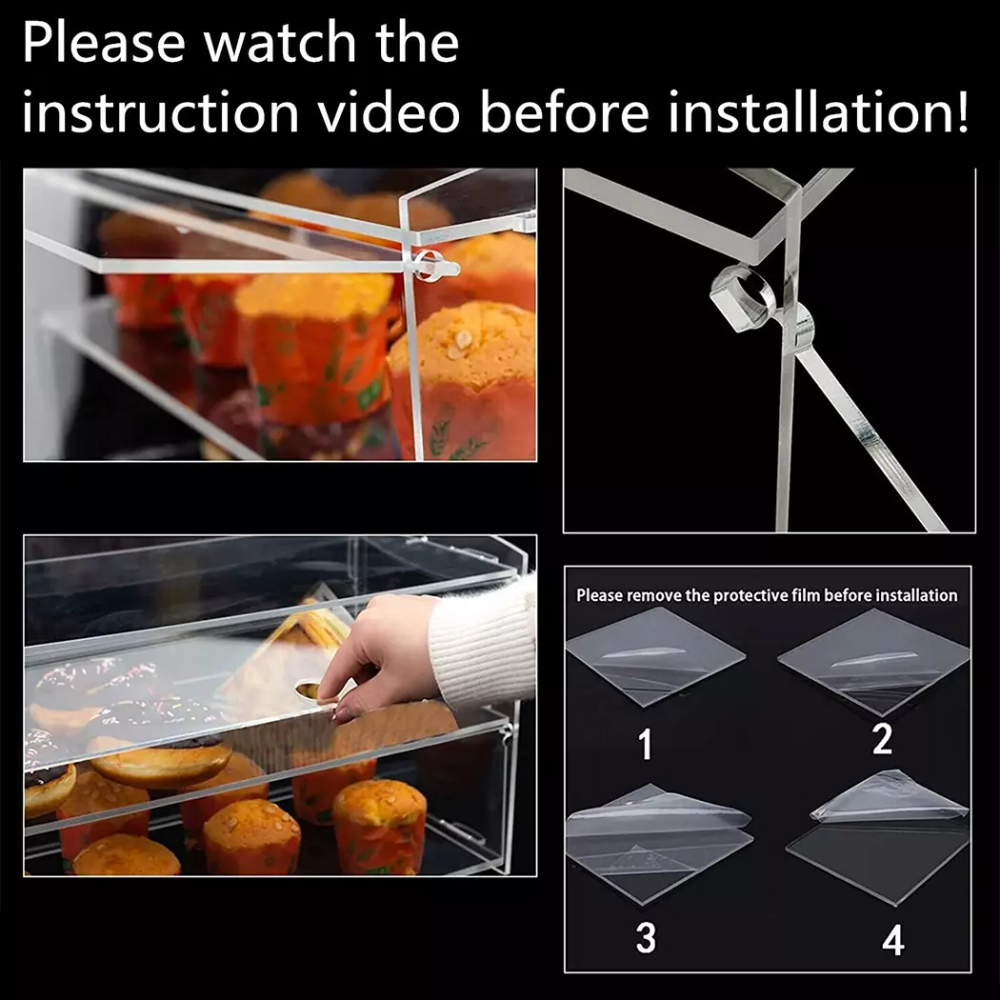 Please watch the instruction video before installation!

Please remove the protective film before installation

1

2

3

4