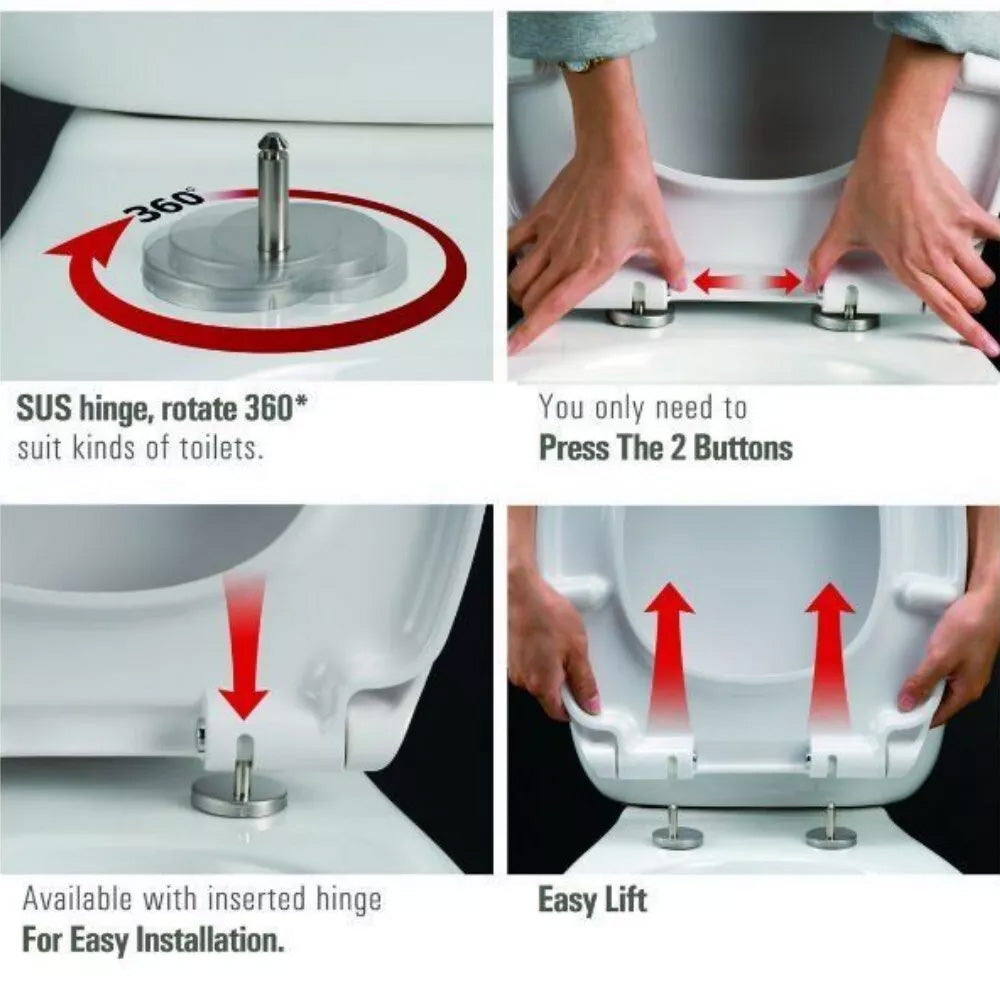 360°

SUS hinge, rotate 360*
suit kinds of toilets.

You only need to
Press The 2 Buttons

Available with inserted hinge
For Easy Installation.

Easy Lift