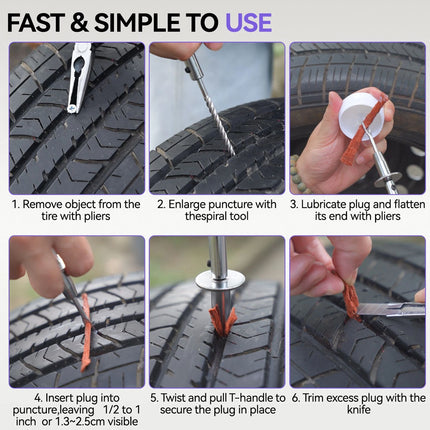 FAST & SIMPLE TO USE

1. Remove object from the tire with pliers

2. Enlarge puncture with thespiral tool

3. Lubricate plug and flatten its end with pliers

4. Insert plug into puncture,leaving 1/2 to 1 inch or 1.3~2.5cm visible

5. Twist and pull T-handle to secure the plug in place

6. Trim excess plug with the knife