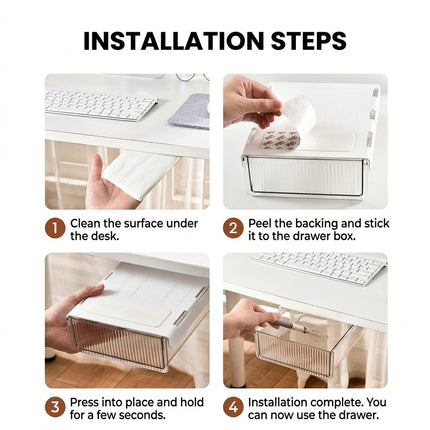 INSTALLATION STEPS

1 Clean the surface under the desk.

2 Peel the backing and stick it to the drawer box.

3 Press into place and hold for a few seconds.

4 Installation complete. You can now use the drawer.