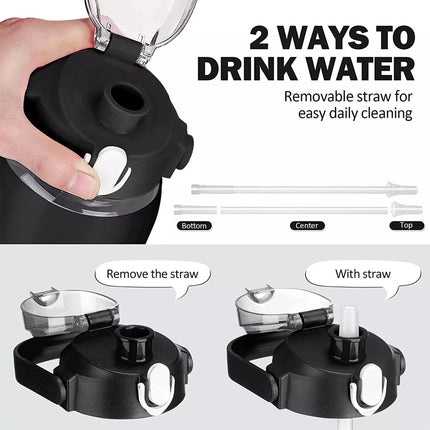 2 WAYS TO DRINK WATER

Removable straw for easy daily cleaning

Bottom

Center

Top

Remove the straw

With straw