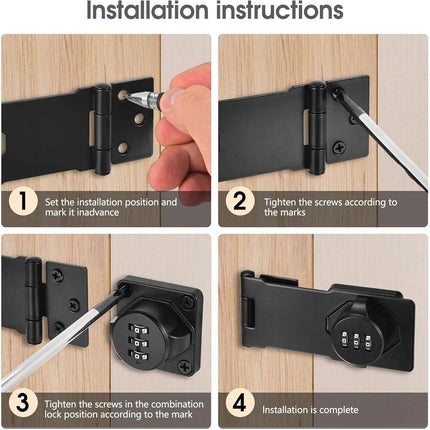 Installation instructions

1 Set the installation position and mark it inadvance

2 Tighten the screws according to the marks

3 Tighten the screws in the combination lock position according to the mark

4 Installation is complete