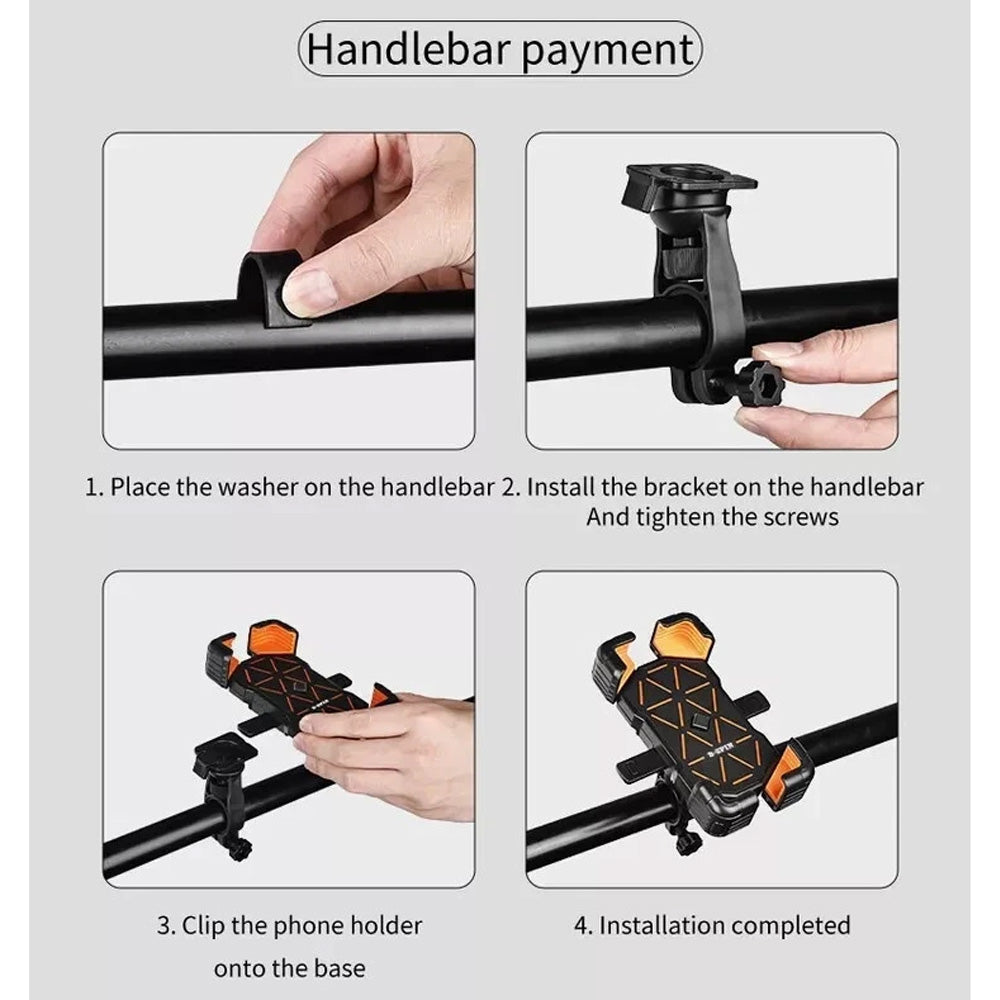 Handlebar payment

1. Place the washer on the handlebar

2. Install the bracket on the handlebar And tighten the screws

3. Clip the phone holder onto the base

4. Installation completed