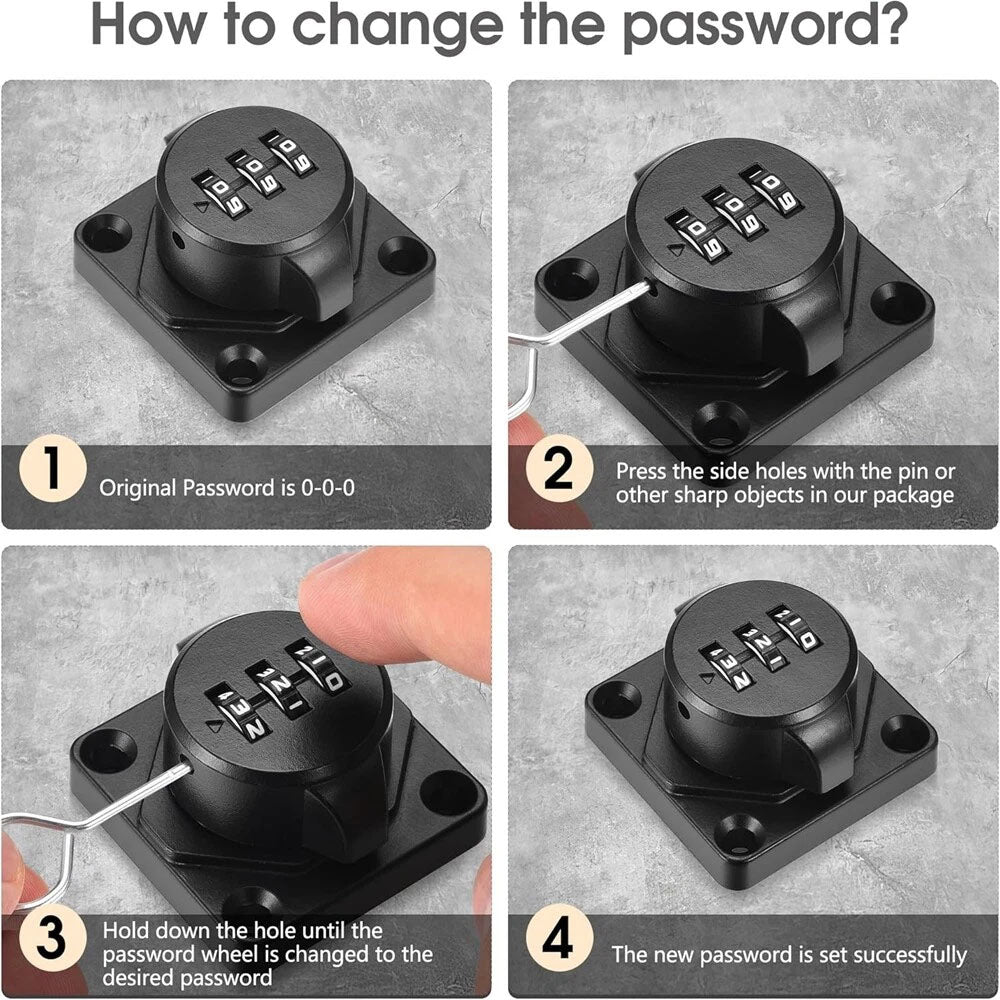 How to change the password?

1 Original Password is 0-0-0

2 Press the side holes with the pin or other sharp objects in our package

3 Hold down the hole until the password wheel is changed to the desired password

4 The new password is set successfully