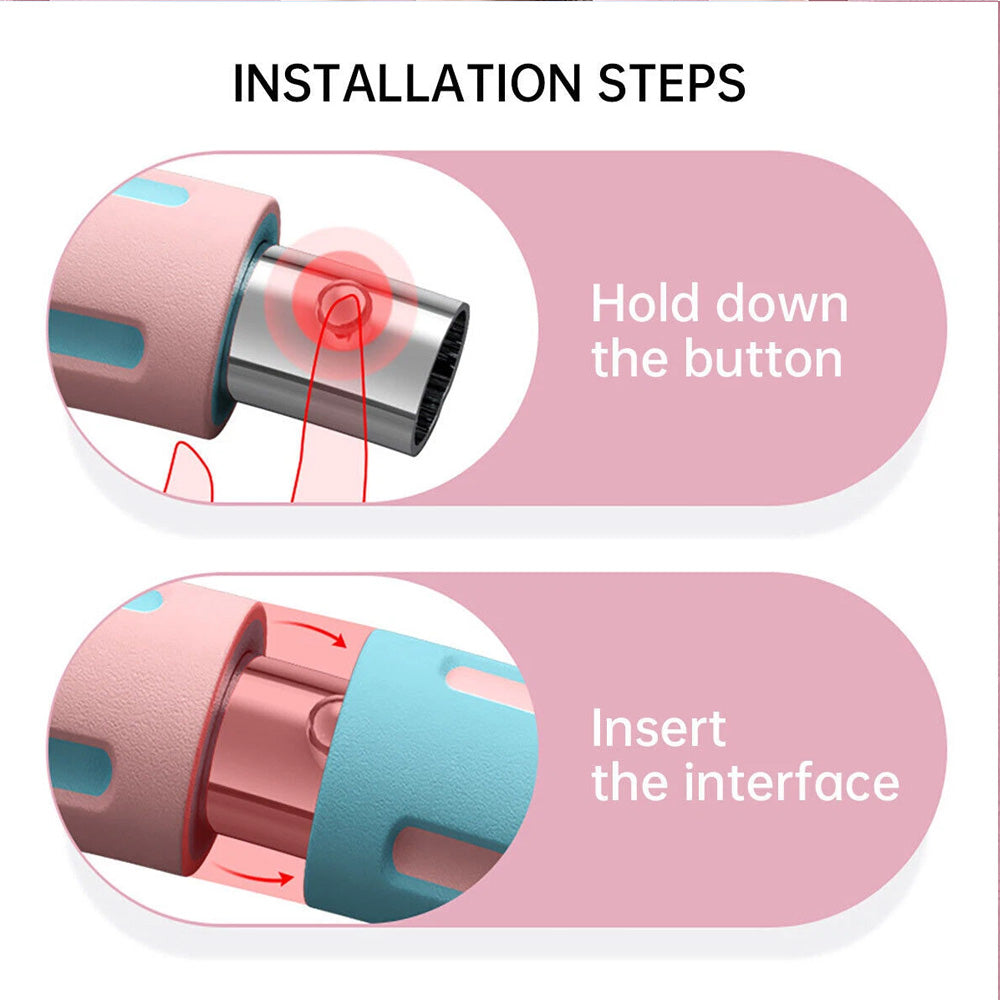 INSTALLATION STEPS

Hold down the button

Insert the interface