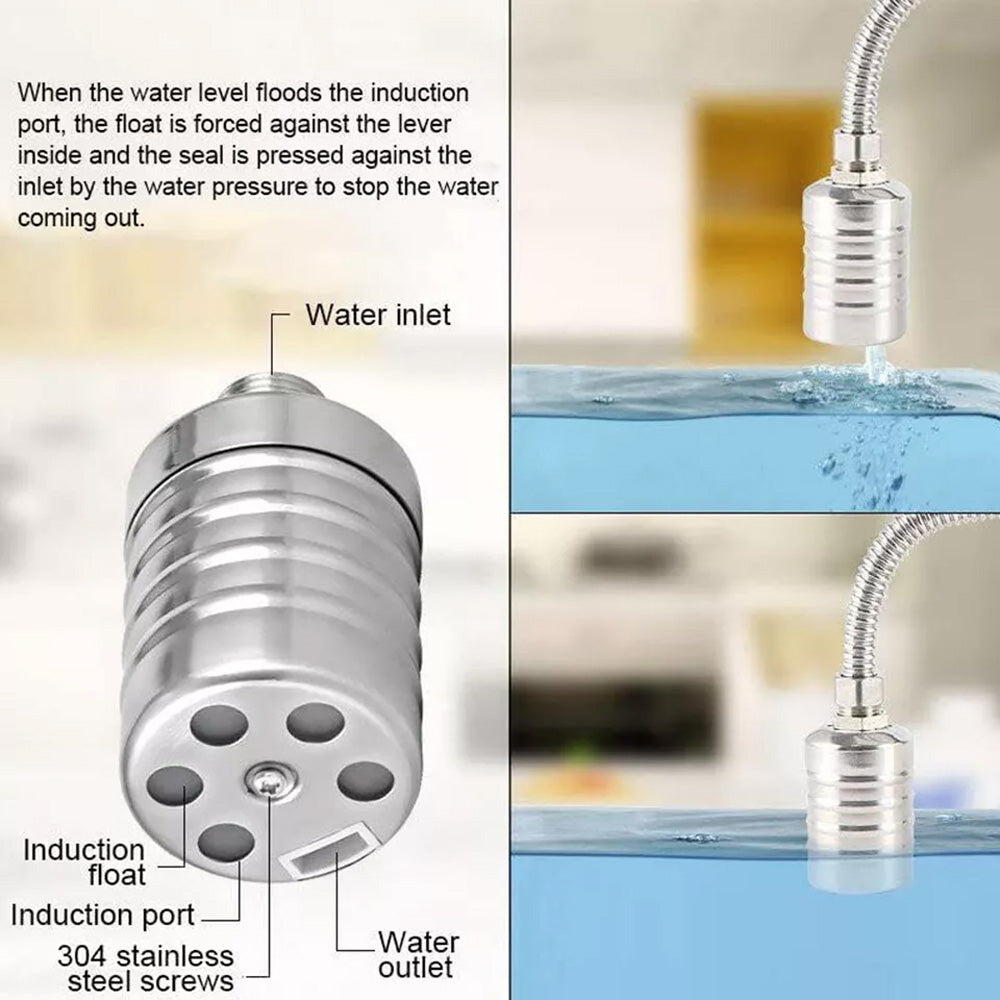 When the water level floods the induction port, the float is forced against the lever inside and the seal is pressed against the inlet by the water pressure to stop the water coming out.

Water inlet

Induction float

Induction port

304 stainless steel screws

Water outlet