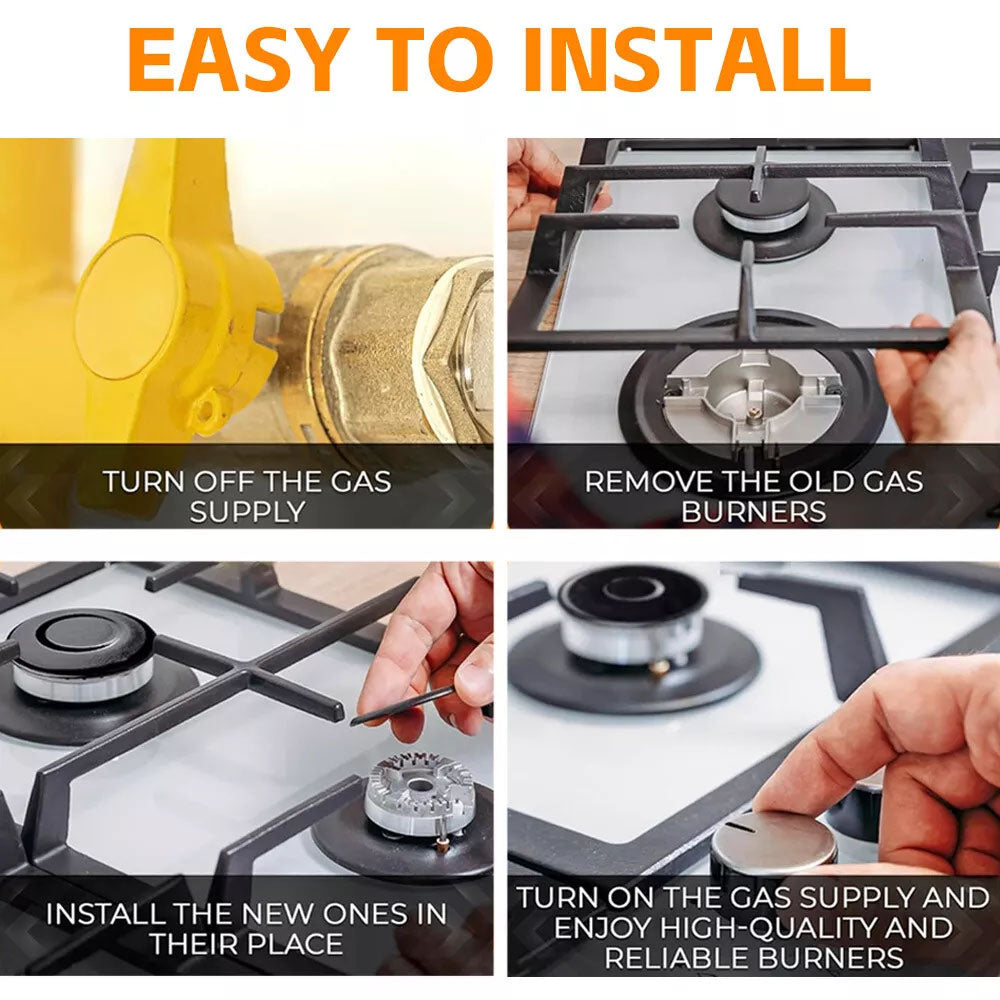 EASY TO INSTALL

TURN OFF THE GAS SUPPLY

REMOVE THE OLD GAS BURNERS

INSTALL THE NEW ONES IN THEIR PLACE

TURN ON THE GAS SUPPLY AND ENJOY HIGH-QUALITY AND RELIABLE BURNERS