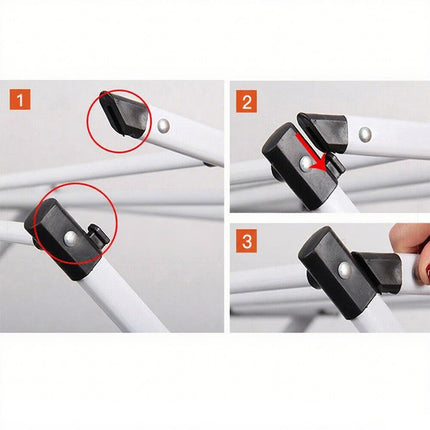 1

2

3