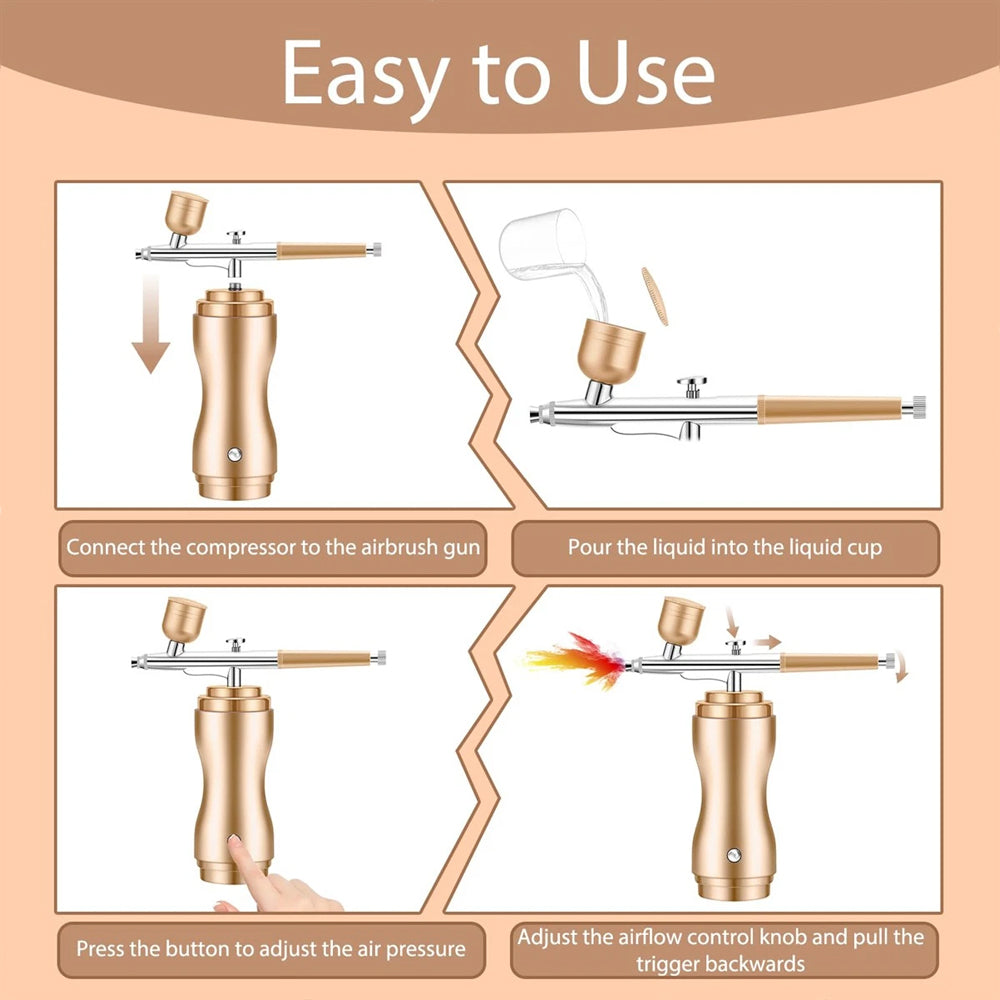 Easy to Use

Connect the compressor to the airbrush gun

Pour the liquid into the liquid cup

Press the button to adjust the air pressure

Adjust the airflow control knob and pull the trigger backwards