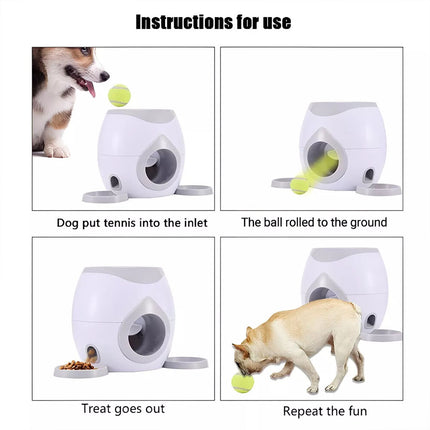 Instructions for use

Dog put tennis into the inlet

The ball rolled to the ground

Treat goes out

Repeat the fun