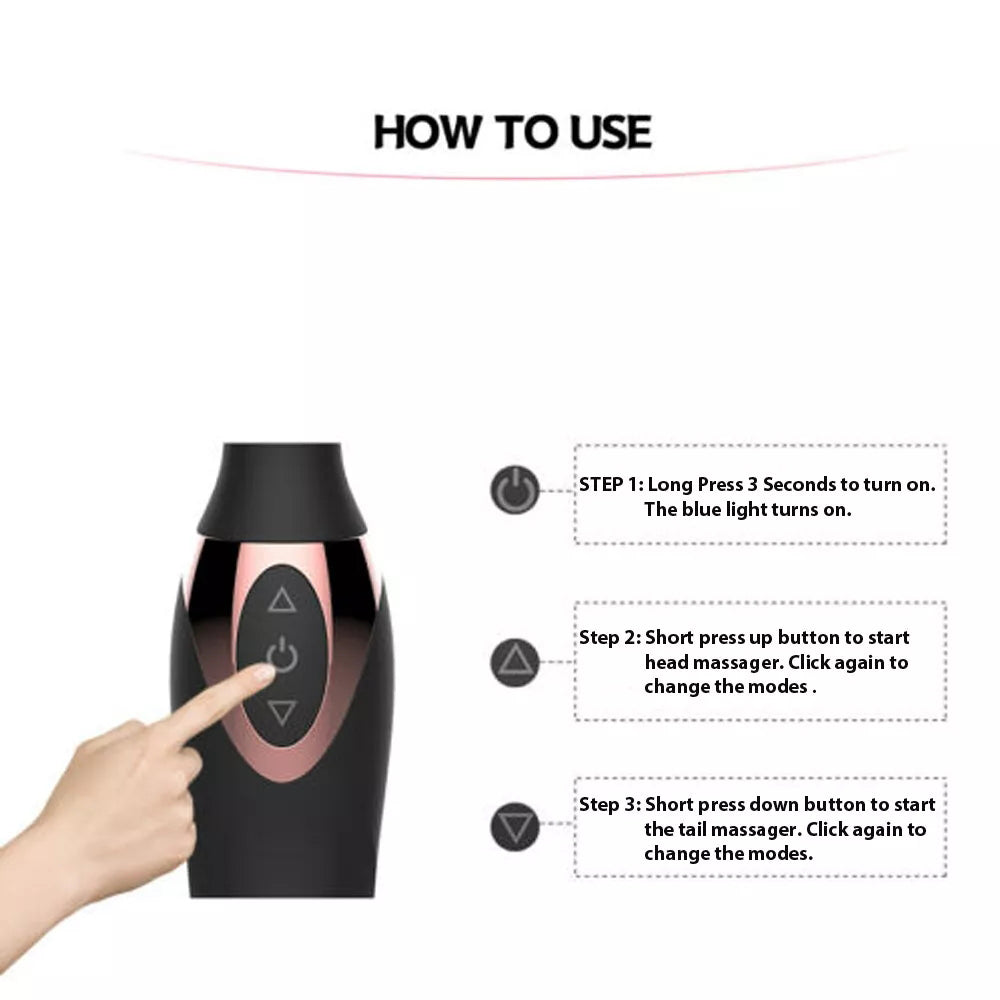 HOW TO USE

STEP 1: Long Press 3 Seconds to turn on. The blue light turns on.

Step 2: Short press up button to start head massager. Click again to change the modes .

Step 3: Short press down button to start the tail massager. Click again to change the modes.