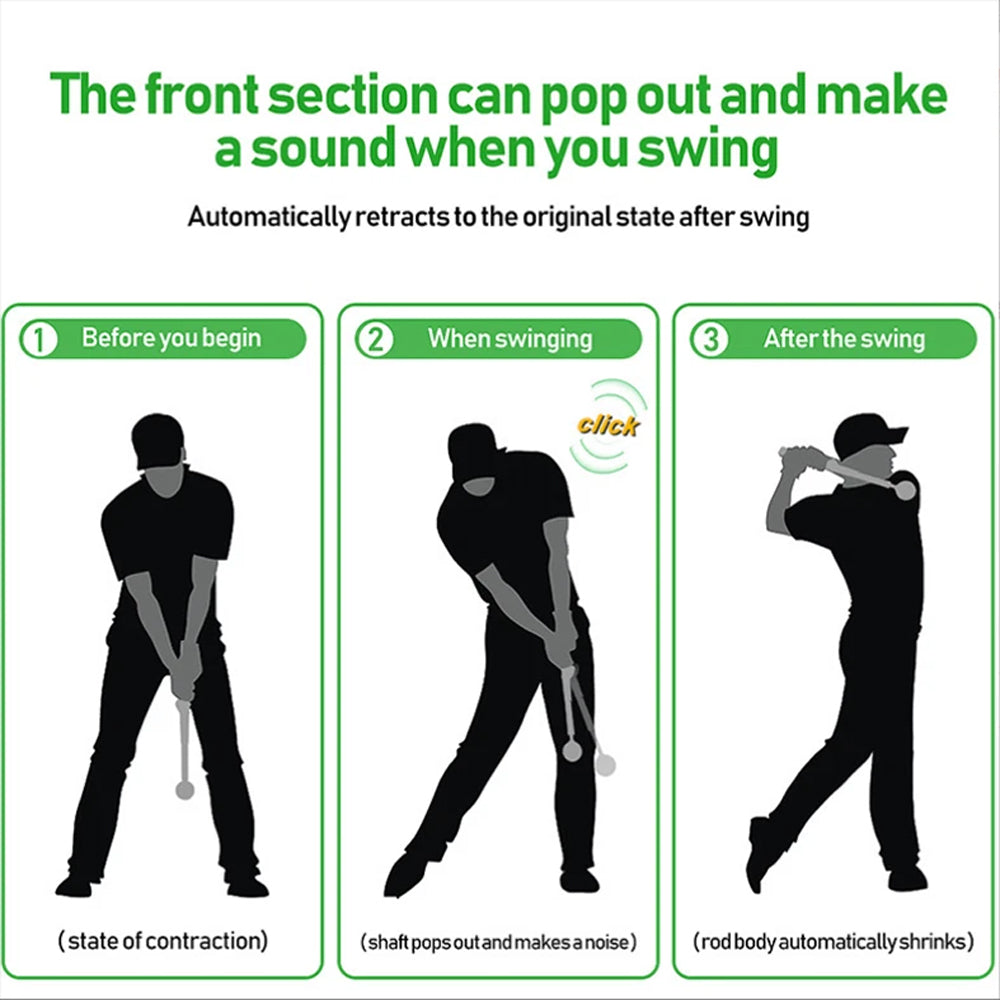 The front section can pop out and make a sound when you swing

Automatically retracts to the original state after swing

1 Before you begin

(state of contraction)

2 When swinging

click

(shaft pops out and makes a noise)

3 After the swing

(rod body automatically shrinks)