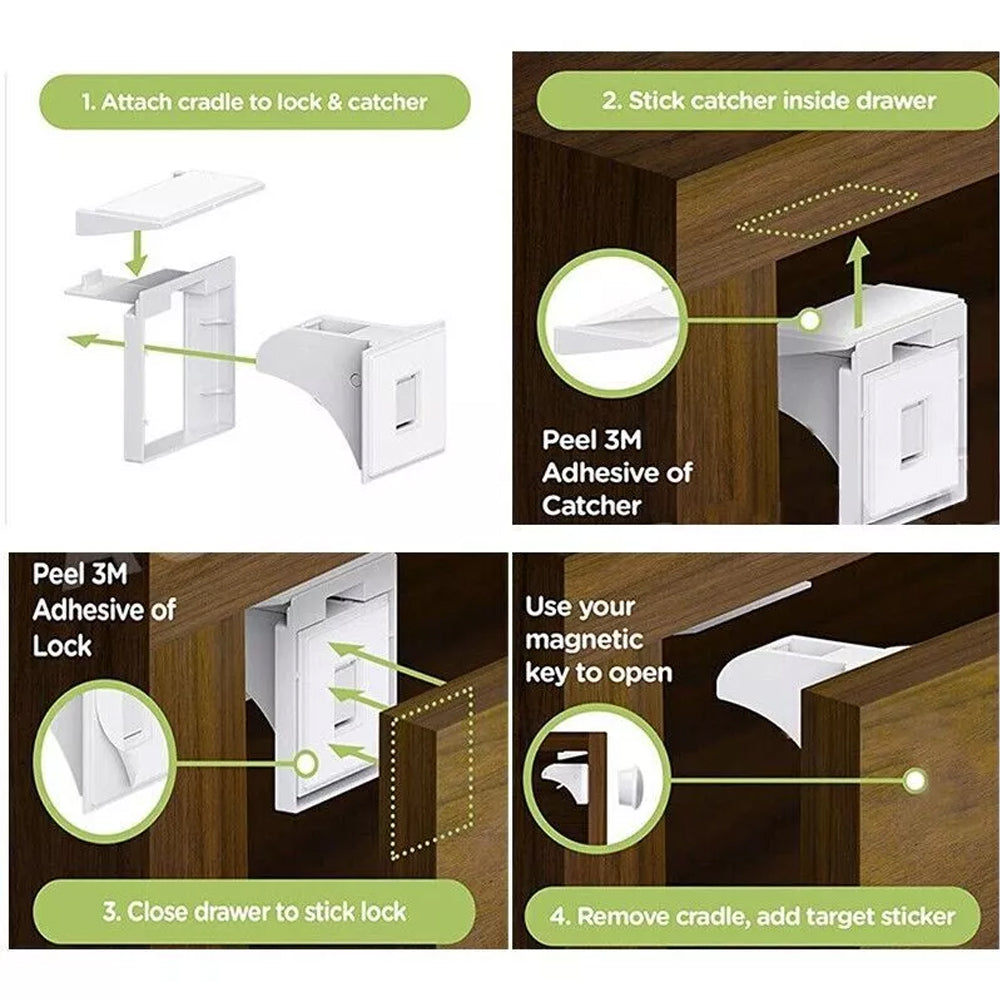 1. Attach cradle to lock & catcher

2. Stick catcher inside drawer

Peel 3M Adhesive of Catcher

Peel 3M Adhesive of Lock

3. Close drawer to stick lock

Use your magnetic key to open

4. Remove cradle, add target sticker