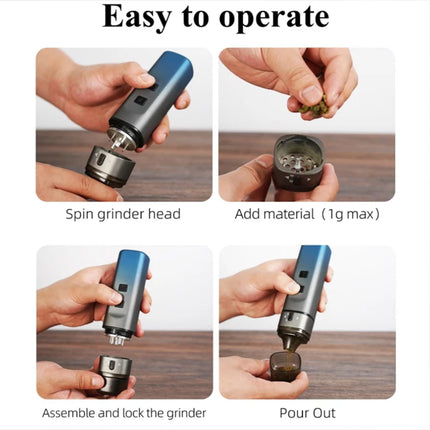 Easy to operate

Spin grinder head

Add material（1g max）

Assemble and lock the grinder

Pour Out