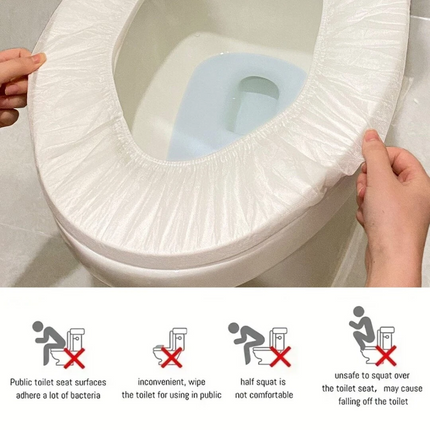 Public toilet seat surfaces adhere a lot of bacteria

inconvenient, wipe the toilet for using in public

half squat is not comfortable

unsafe to squat over the toilet seat, may cause falling off the toilet