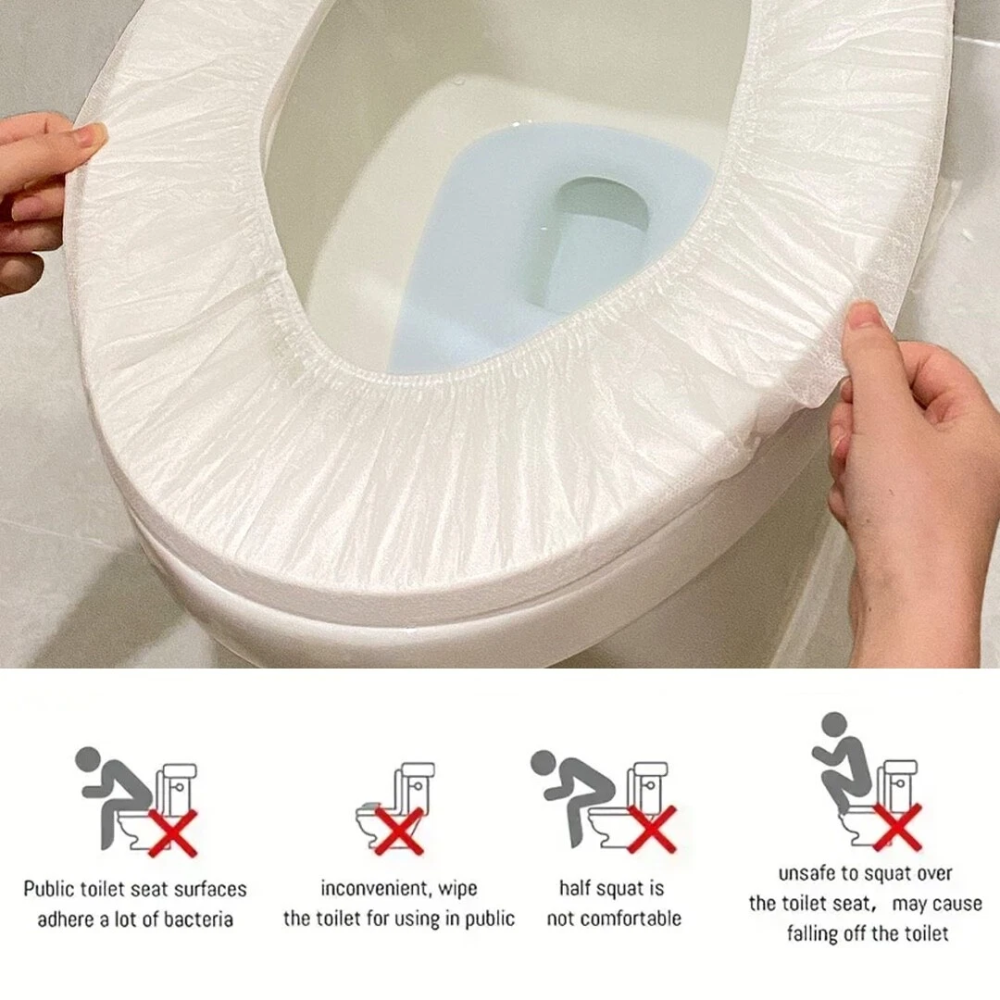 Public toilet seat surfaces adhere a lot of bacteria

inconvenient, wipe the toilet for using in public

half squat is not comfortable

unsafe to squat over the toilet seat, may cause falling off the toilet