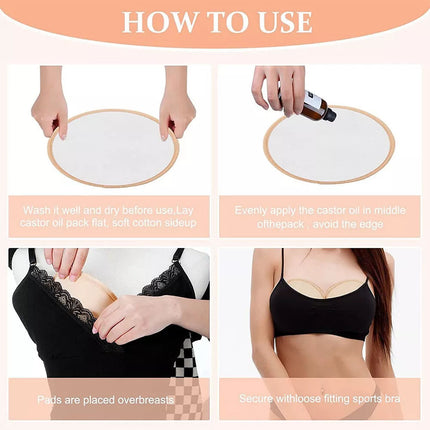 HOW TO USE

Wash it well and dry before use,Lay castor oil pack flat, soft cotton sideup

Evenly apply the castor oil in middle ofthepack , avoid the edge

Pads are placed overbreasts

Secure withloose fitting sports bra