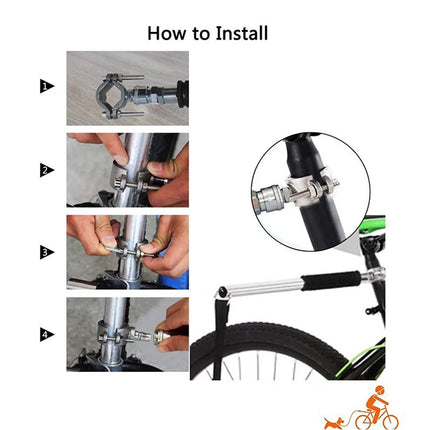 How to Install

1

2

3

4