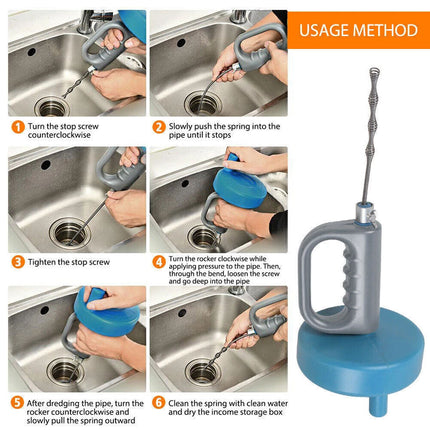 USAGE METHOD

1 Turn the stop screw counterclockwise

2 Slowly push the spring into the pipe until it stops

3 Tighten the stop screw

4 Turn the rocker clockwise while applying pressure to the pipe. Then, through the bend, loosen the screw and go deep into the pipe

5 After dredging the pipe, turn the rocker counterclockwise and slowly pull the spring outward

6 Clean the spring with clean water and dry the income storage box