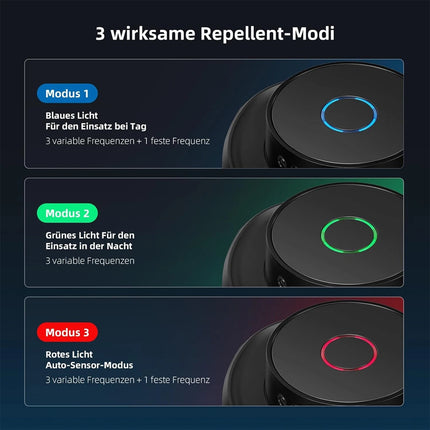 3 wirksame Repellent-Modi

Modus 1

Blaues Licht
Für den Einsatz bei Tag
3 variable Frequenzen + 1 feste Frequenz

Modus 2

Grünes Licht Für den Einsatz in der Nacht
3 variable Frequenzen

Modus 3

Rotes Licht
Auto-Sensor-Modus
3 variable Frequenzen + 1 feste Frequenz